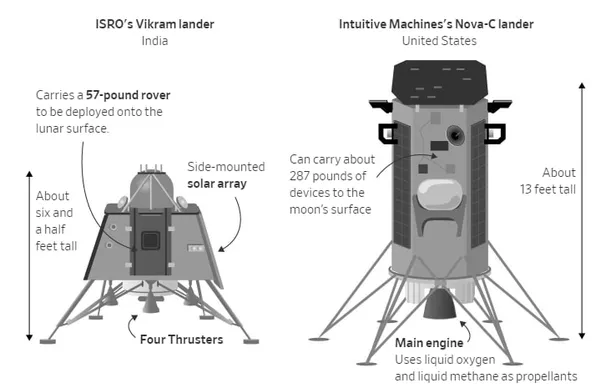 ISRO's Vikram lander
India

Carries a 57-pound rover to be deployed onto the lunar surface.

Side-mounted solar array

About six and a half feet tall

Four Thrusters

Intuitive Machines's Nova-C lander
United States

Can carry about 287 pounds of devices to the moon's surface

About 13 feet tall

Main engine
Uses liquid oxygen and liquid methane as propellants