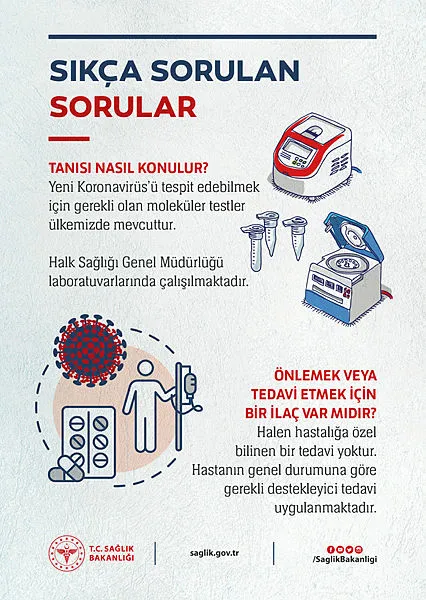 SIKÇA SORULAN SORULAR

TANISI NASIL KONULUR?
Yeni Koronavirüs'ü tespit edebilmek için gerekli olan moleküler testler ülkemizde mevcuttur.

Halk Sağlığı Genel Müdürlüğü laboratuvarlarında çalışılmaktadır.

ÖNLEMEK VEYA TEDAVİ ETMEK İÇİN BİR İLAÇ VAR MIDIR?
Halen hastalığa özel bilinen bir tedavi yoktur. Hastanın genel durumuna göre gerekli destekleyici tedavi uygulanmaktadır.

T.C. SAĞLIK BAKANLIĞI

saglik.gov.tr

/SaglikBakanligi