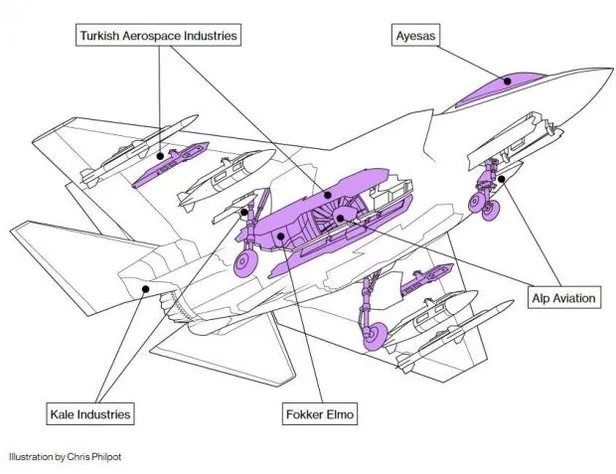 Turkish Aerospace Industries

Ayesas

Alp Aviation

Kale Industries

Fokker Elmo

Illustration by Chris Philpot